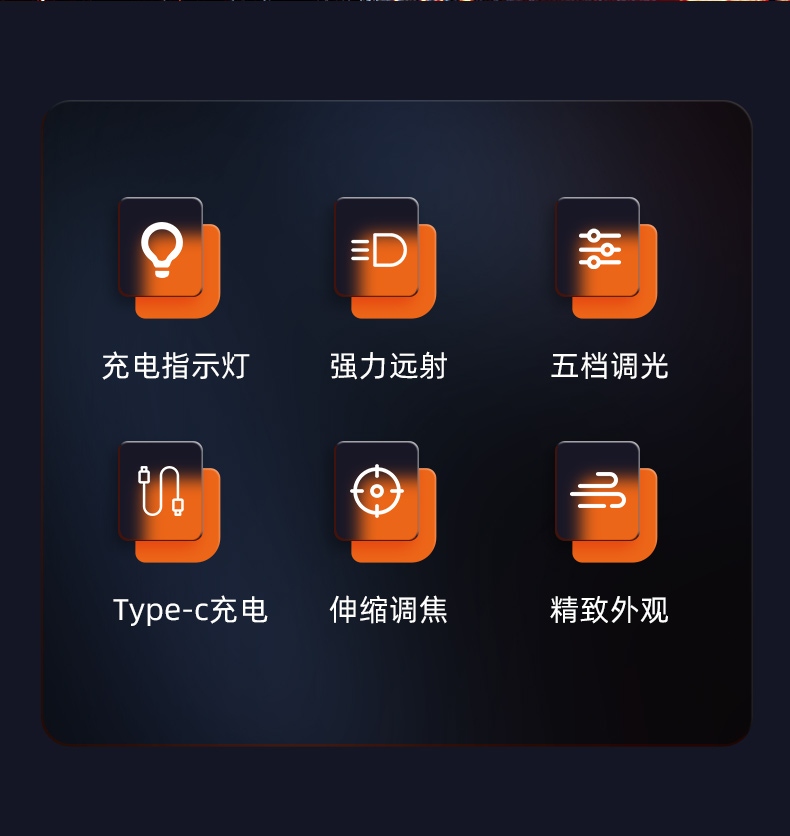 充电指示灯

强力远射

五档调光

Type-c充电

伸缩调焦

精致外观